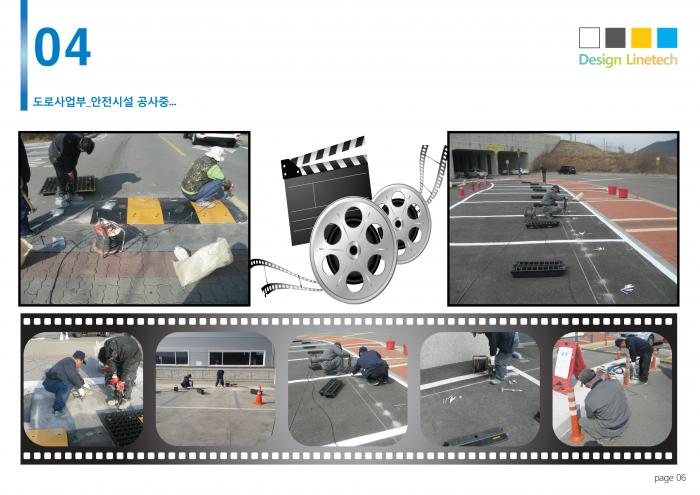 04

Design Linetech

도로사업부_안전시설 공사중...

page 06